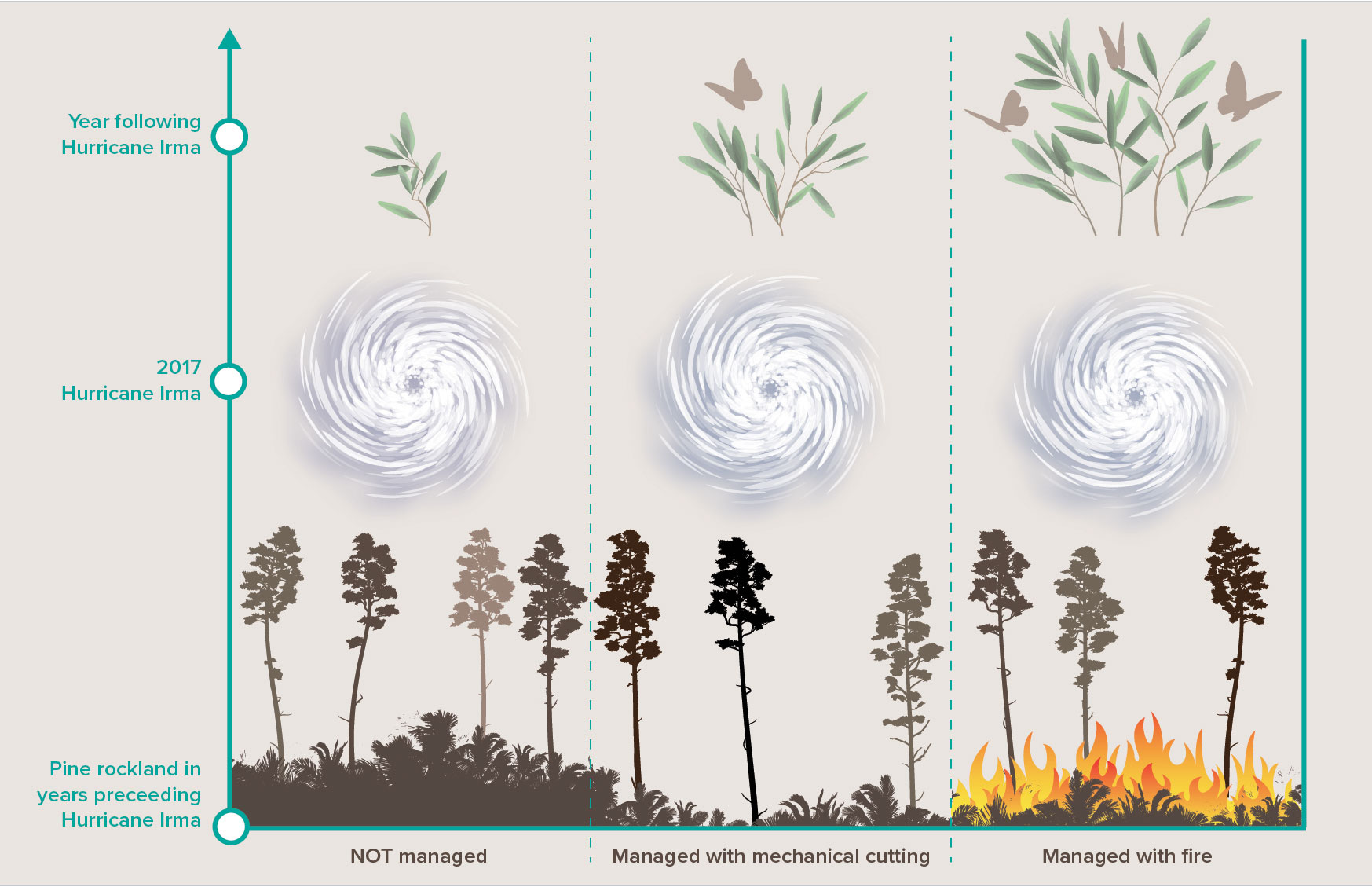 Year following Hurricane Irma

2017 Hurricane Irma

Pine rockland in years preceeding Hurricane Irma

NOT managed

Managed with mechanical cutting

Managed with fire